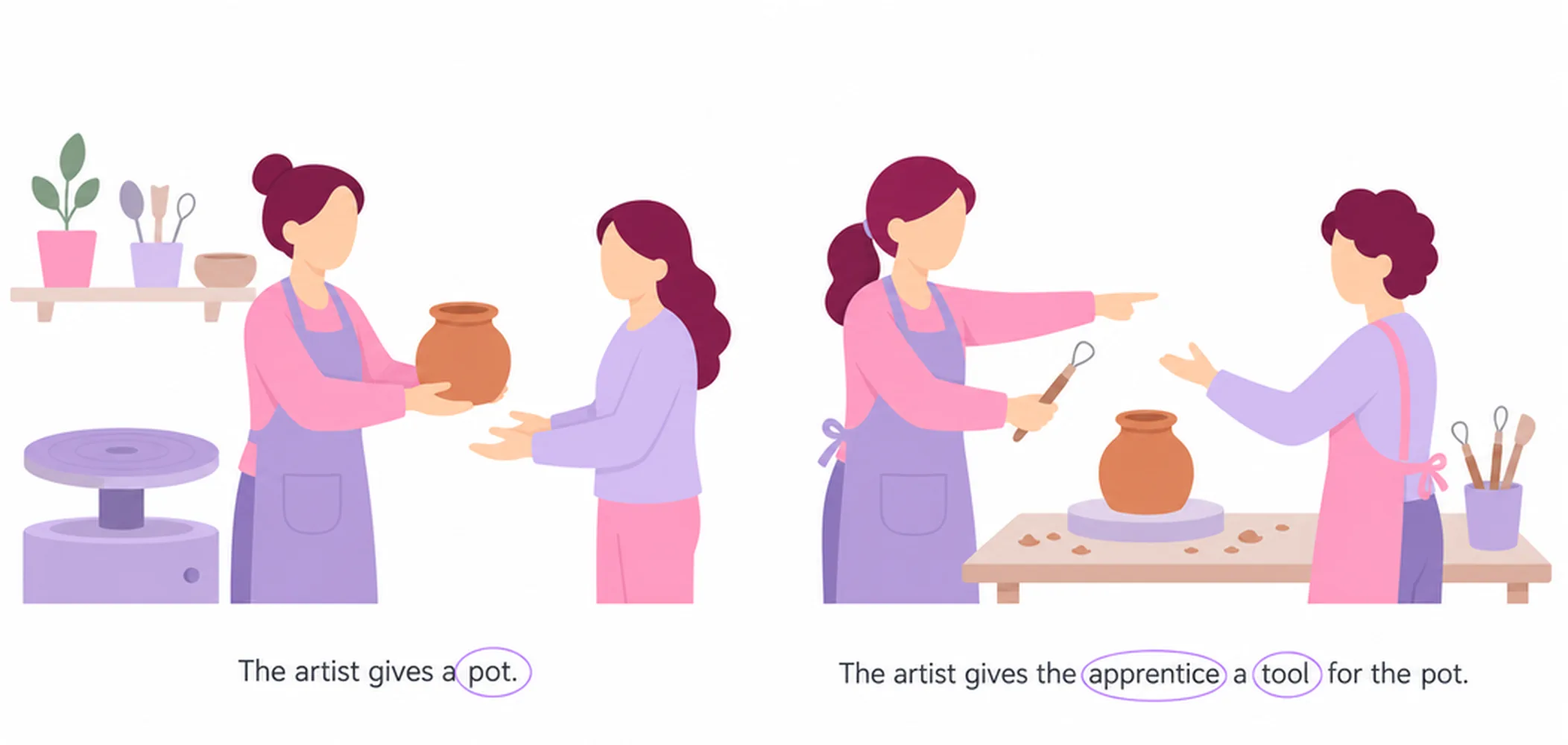 The artist gives a pot.

The artist gives the apprentice a tool for the pot.